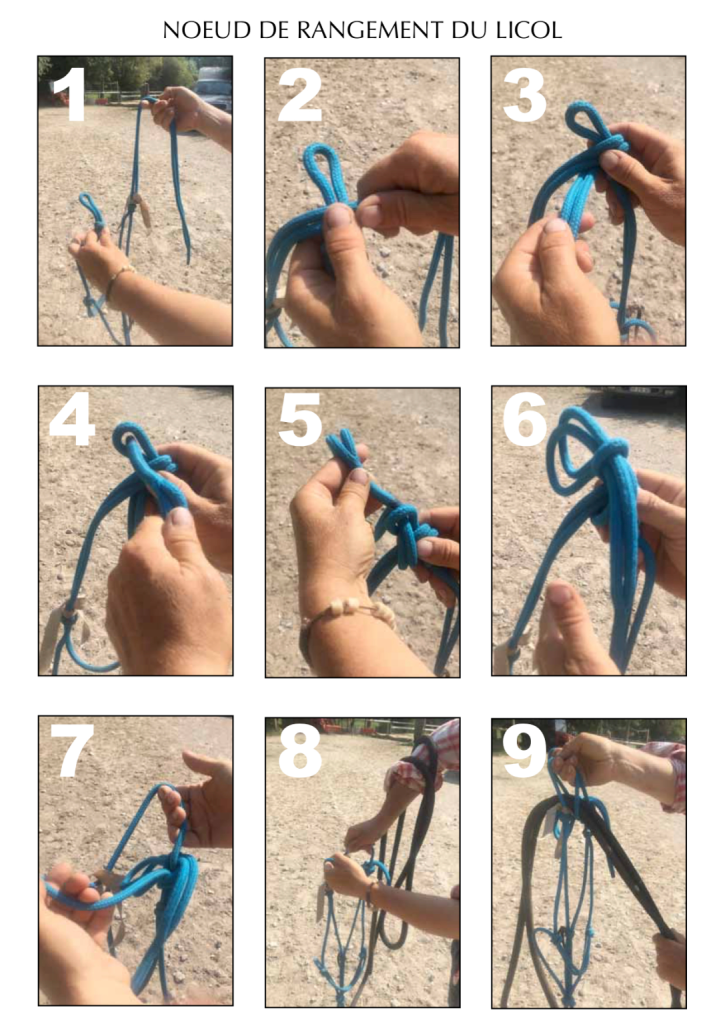 NOEUD DE RANGEMENT DU LICOL

1

2

3

4

5

6

7

8

9